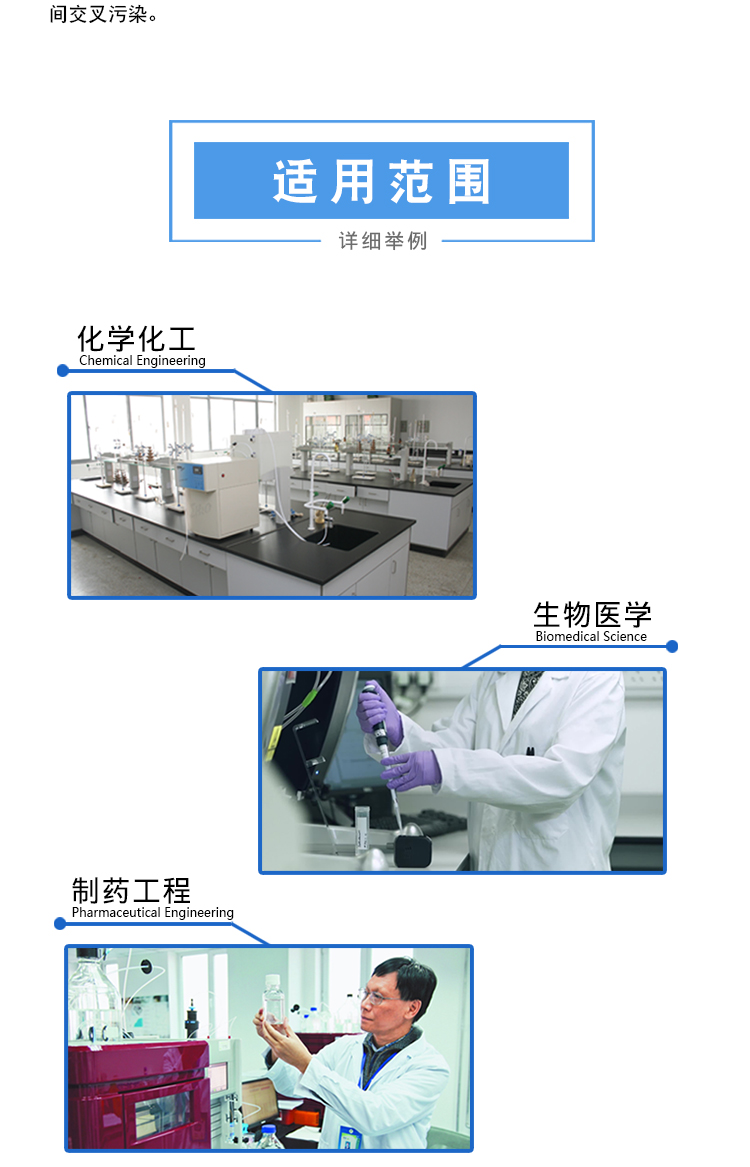 间交叉污染。

适用范围

详细举例

化学化工
Chemical Engineering

生物医学
Biomedical Science

制药工程
Pharmaceutical Engineering